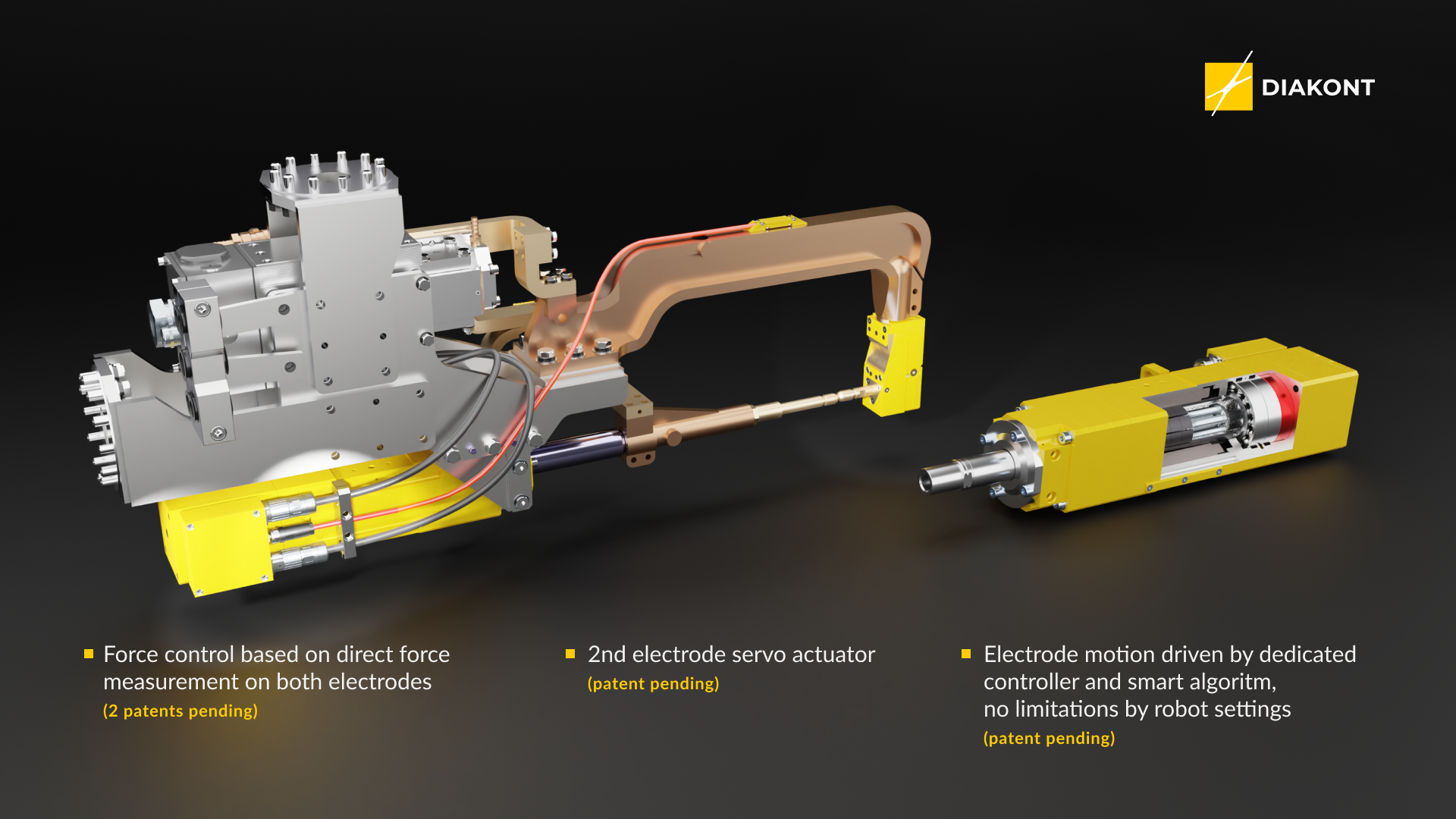 DIAKONT

Force control based on direct force measurement on both electrodes
(2 patents pending)

2nd electrode servo actuator
(patent pending)

Electrode motion driven by dedicated controller and smart algoritm, no limitations by robot settings
(patent pending)